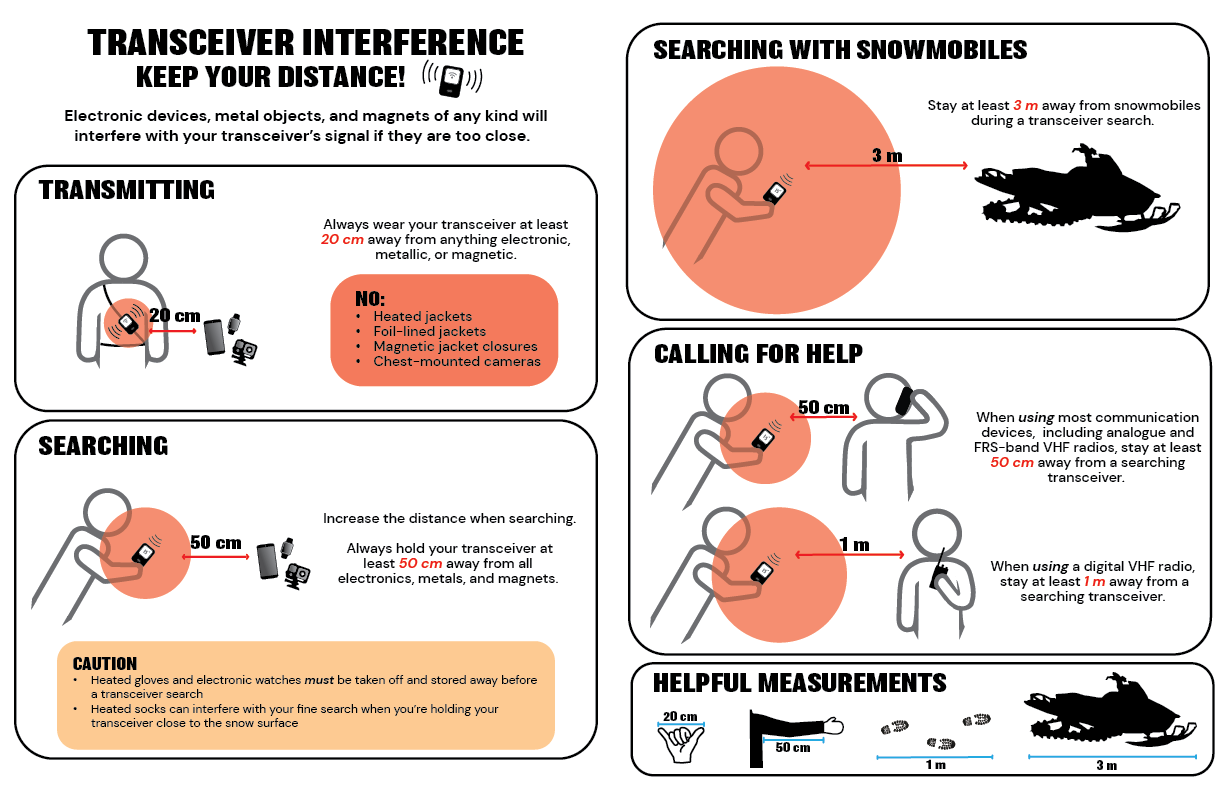 TRANSCEIVER INTERFERENCE
KEEP YOUR DISTANCE!

Electronic devices, metal objects, and magnets of any kind will interfere with your transceiver's signal if they are too close.

TRANSMITTING

20 cm

Always wear your transceiver at least 20 cm away from anything electronic, metallic, or magnetic.

NO:
• Heated jackets
• Foil-lined jackets
• Magnetic jacket closures
• Chest-mounted cameras

SEARCHING

50 cm

Increase the distance when searching.

Always hold your transceiver at least 50 cm away from all electronics, metals, and magnets.

CAUTION
• Heated gloves and electronic watches must be taken off and stored away before a transceiver search
• Heated socks can interfere with your fine search when you're holding your transceiver close to the snow surface

SEARCHING WITH SNOWMOBILES

3 m

Stay at least 3 m away from snowmobiles during a transceiver search.

CALLING FOR HELP

50 cm

When using most communication devices, including analogue and FRS-band VHF radios, stay at least 50 cm away from a searching transceiver.

1 m

When using a digital VHF radio, stay at least 1 m away from a searching transceiver.

HELPFUL MEASUREMENTS

20 cm
50 cm
1 m
3 m